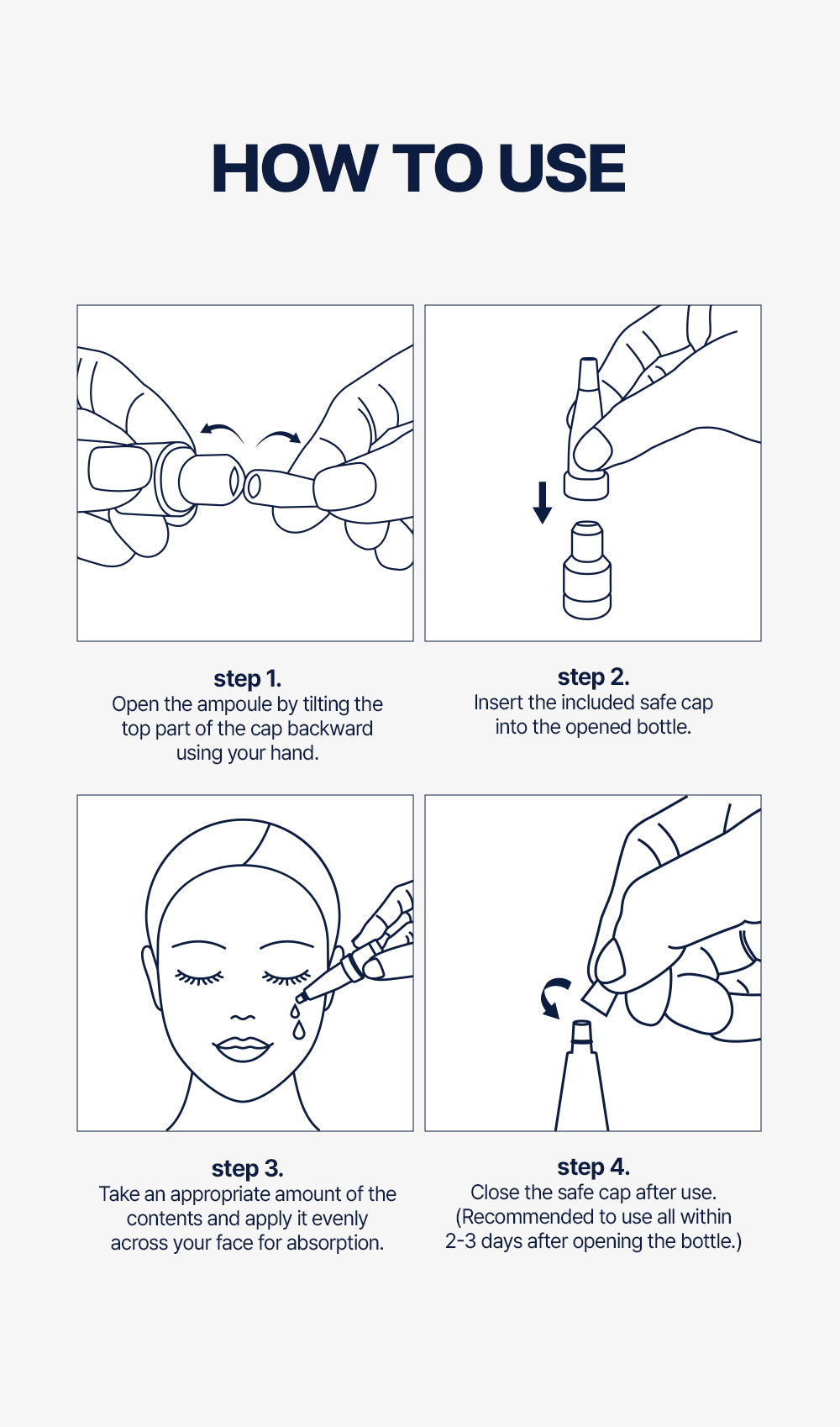 HOW TO USE

step 1.
Open the ampoule by tilting the top part of the cap backward using your hand.

step 2.
Insert the included safe cap into the opened bottle.

step 3.
Take an appropriate amount of the contents and apply it evenly across your face for absorption.

step 4.
Close the safe cap after use. (Recommended to use all within 2-3 days after opening the bottle.)